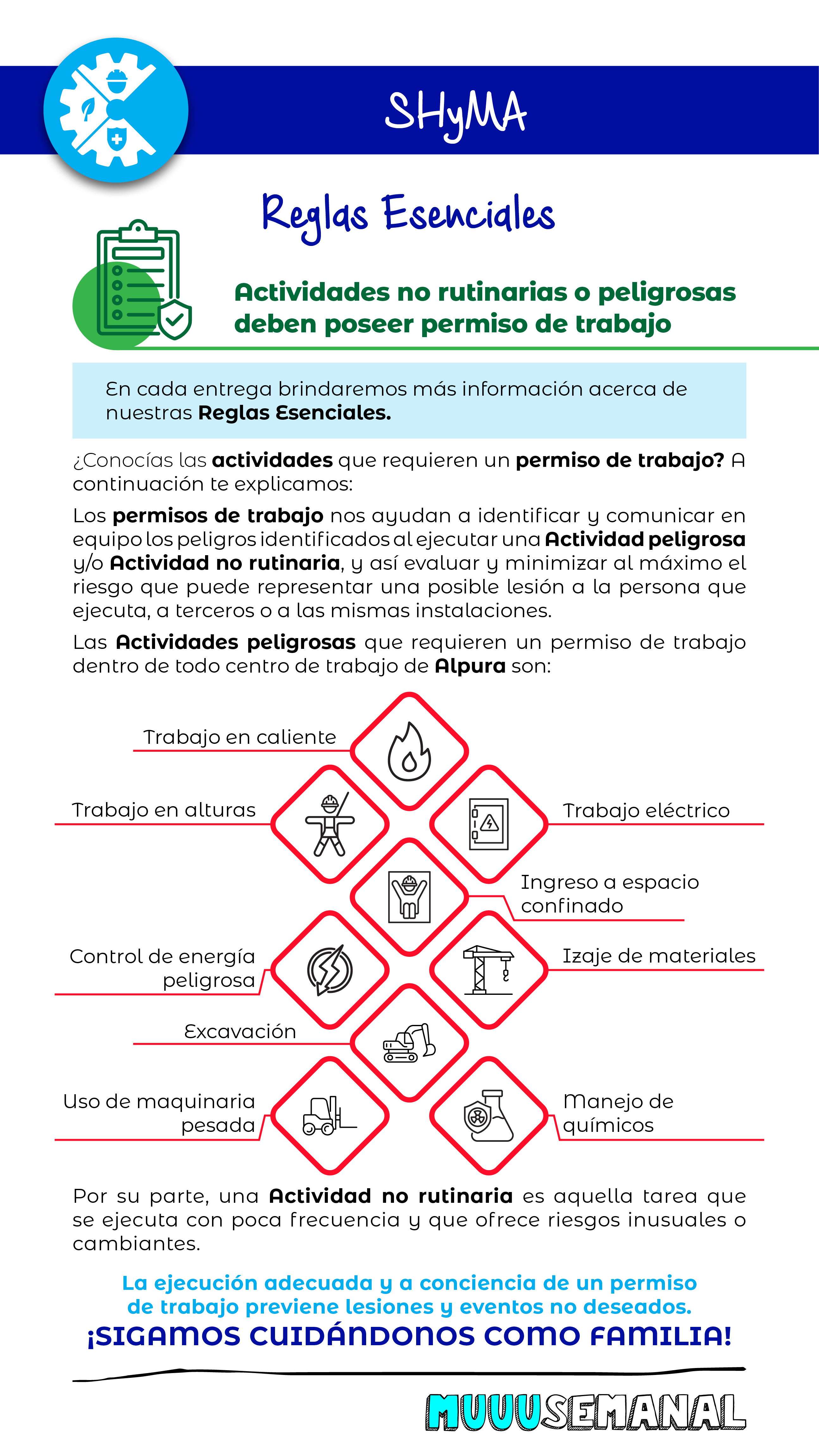 SHyMA

Reglas Esenciales

Actividades no rutinarias o peligrosas deben poseer permiso de trabajo

En cada entrega brindaremos más información acerca de nuestras Reglas Esenciales.

¿Conocías las actividades que requieren un permiso de trabajo? A continuación te explicamos:

Los permisos de trabajo nos ayudan a identificar y comunicar en equipo los peligros identificados al ejecutar una Actividad peligrosa y/o Actividad no rutinaria, y así evaluar y minimizar al máximo el riesgo que puede representar una posible lesión a la persona que ejecuta, a terceros o a las mismas instalaciones.

Las Actividades peligrosas que requieren un permiso de trabajo dentro de todo centro de trabajo de Alpura son:

Trabajo en caliente

Trabajo en alturas

Trabajo eléctrico

Ingreso a espacio confinado

Control de energía peligrosa

Izaje de materiales

Excavación

Uso de maquinaria pesada

Manejo de químicos

Por su parte, una Actividad no rutinaria es aquella tarea que se ejecuta con poca frecuencia y que ofrece riesgos inusuales o cambiantes.

La ejecución adecuada y a conciencia de un permiso de trabajo previene lesiones y eventos no deseados.

¡SIGAMOS CUIDÁNDONOS COMO FAMILIA!

MUUUSEMANAL